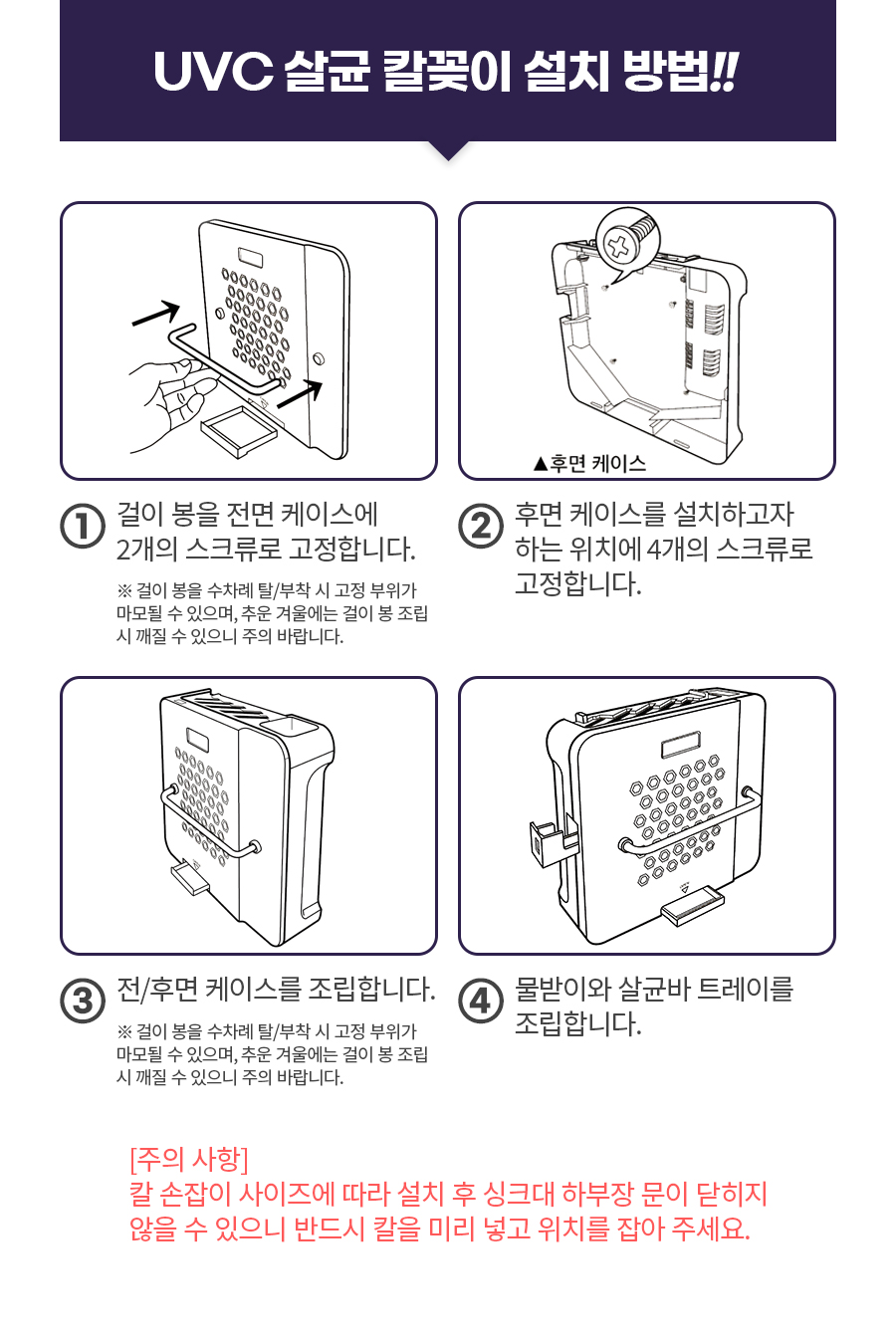 UVC 살균 칼꽂이 설치 방법!!

▲후면 케이스

① 걸이 봉을 전면 케이스에 2개의 스크류로 고정합니다.

※ 걸이 봉을 수차례 탈/부착 시 고정 부위가 마모될 수 있으며, 추운 겨울에는 걸이 봉 조립 시 깨질 수 있으니 주의 바랍니다.

② 후면 케이스를 설치하고자 하는 위치에 4개의 스크류로 고정합니다.

③ 전/후면 케이스를 조립합니다.

※ 걸이 봉을 수차례 탈/부착 시 고정 부위가 마모될 수 있으며, 추운 겨울에는 걸이 봉 조립 시 깨질 수 있으니 주의 바랍니다.

④ 물받이와 살균바 트레이를 조립합니다.

[주의 사항]
칼 손잡이 사이즈에 따라 설치 후 싱크대 하부장 문이 닫히지 않을 수 있으니 반드시 칼을 미리 넣고 위치를 잡아 주세요.