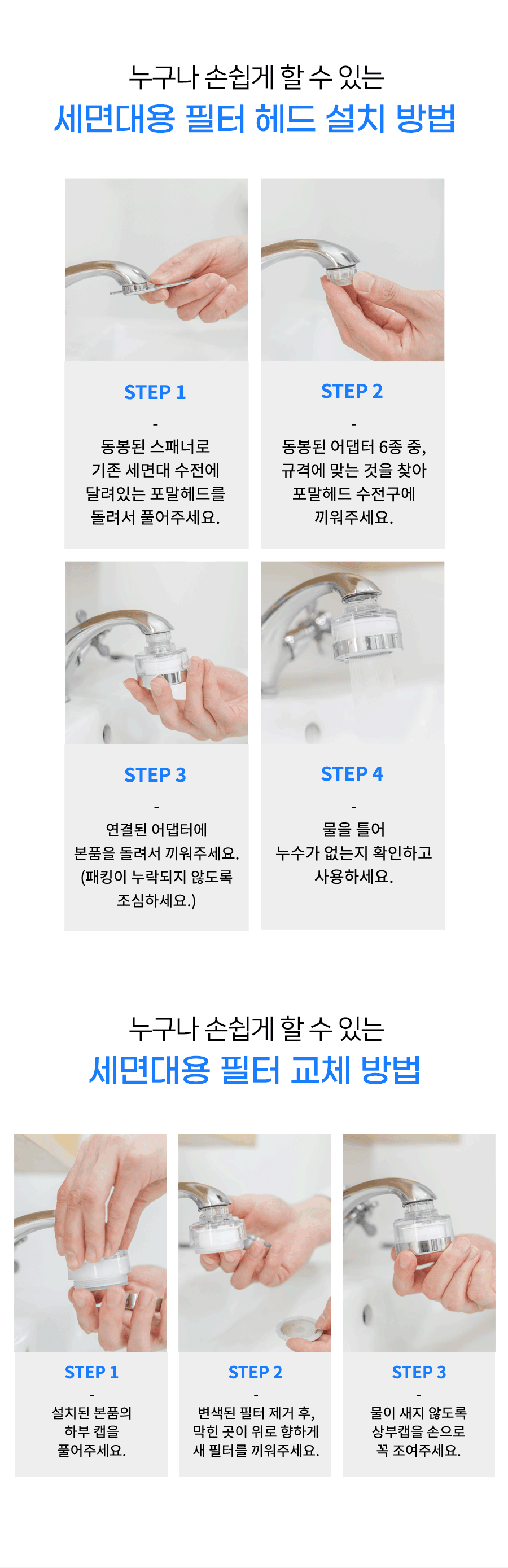 누구나 손쉽게 할 수 있는
세면대용 필터 헤드 설치 방법

STEP 1
-
동봉된 스패너로
기존 세면대 수전에
달려있는 포말헤드를
돌려서 풀어주세요.

STEP 2
-
동봉된 어댑터 6종 중,
규격에 맞는 것을 찾아
포말헤드 수전구에
끼워주세요.

STEP 3
-
연결된 어댑터에
본품을 돌려서 끼워주세요.
(패킹이 누락되지 않도록
조심하세요.)

STEP 4
-
물을 틀어
누수가 없는지 확인하고
사용하세요.

누구나 손쉽게 할 수 있는
세면대용 필터 교체 방법

STEP 1
-
설치된 본품의
하부 캡을
풀어주세요.

STEP 2
-
변색된 필터 제거 후,
막힌 곳이 위로 향하게
새 필터를 끼워주세요.

STEP 3
-
물이 새지 않도록
상부캡을 손으로
꼭 조여주세요.