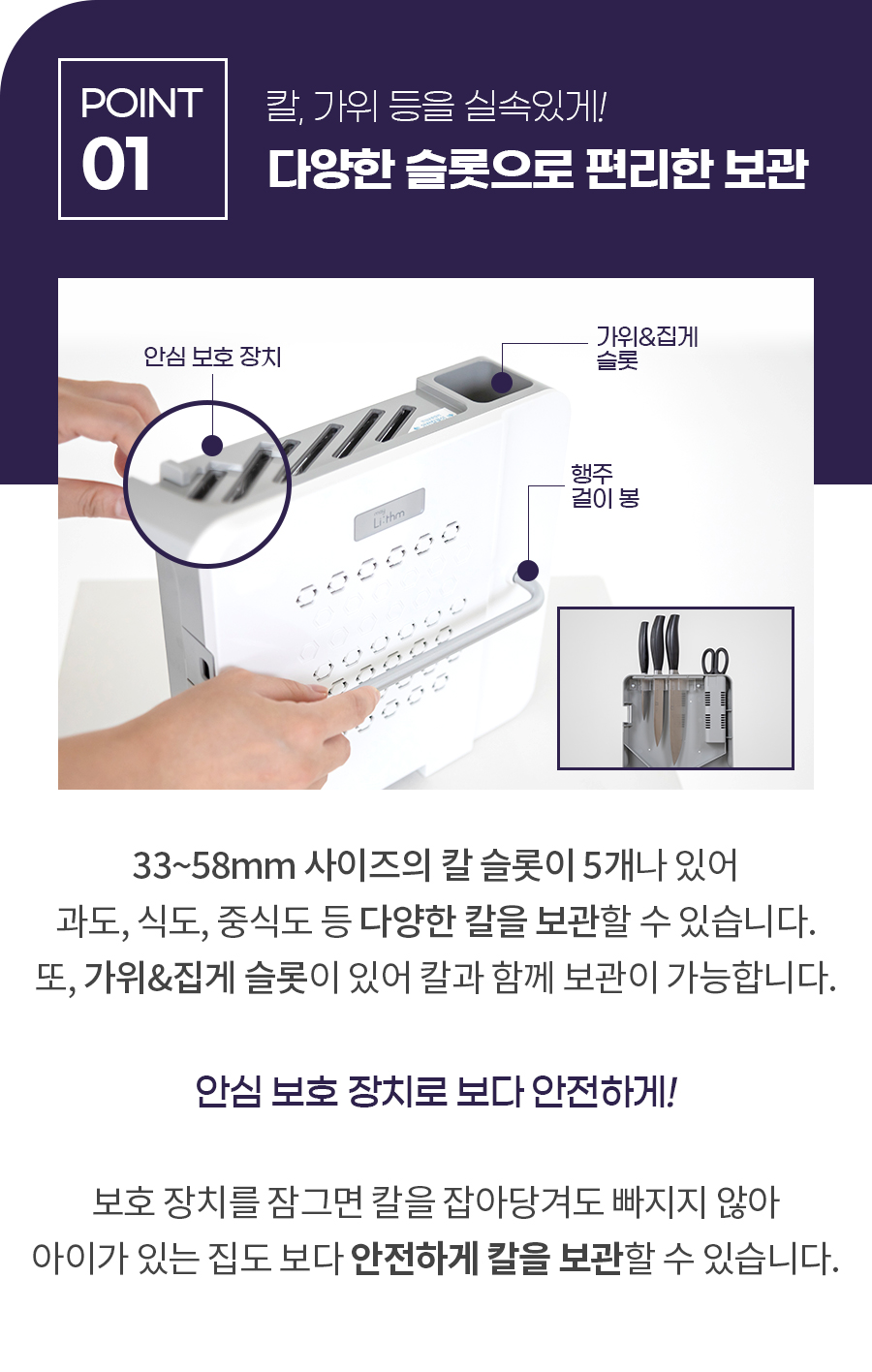 POINT 01

칼, 가위 등을 실속있게!
다양한 슬롯으로 편리한 보관

안심 보호 장치

가위&집게 슬롯

행주 걸이 봉

Lithm

33~58mm 사이즈의 칼 슬롯이 5개나 있어 과도, 식도, 중식도 등 다양한 칼을 보관할 수 있습니다. 또, 가위&집게 슬롯이 있어 칼과 함께 보관이 가능합니다.

안심 보호 장치로 보다 안전하게!

보호 장치를 잠그면 칼을 잡아당겨도 빠지지 않아 아이가 있는 집도 보다 안전하게 칼을 보관할 수 있습니다.